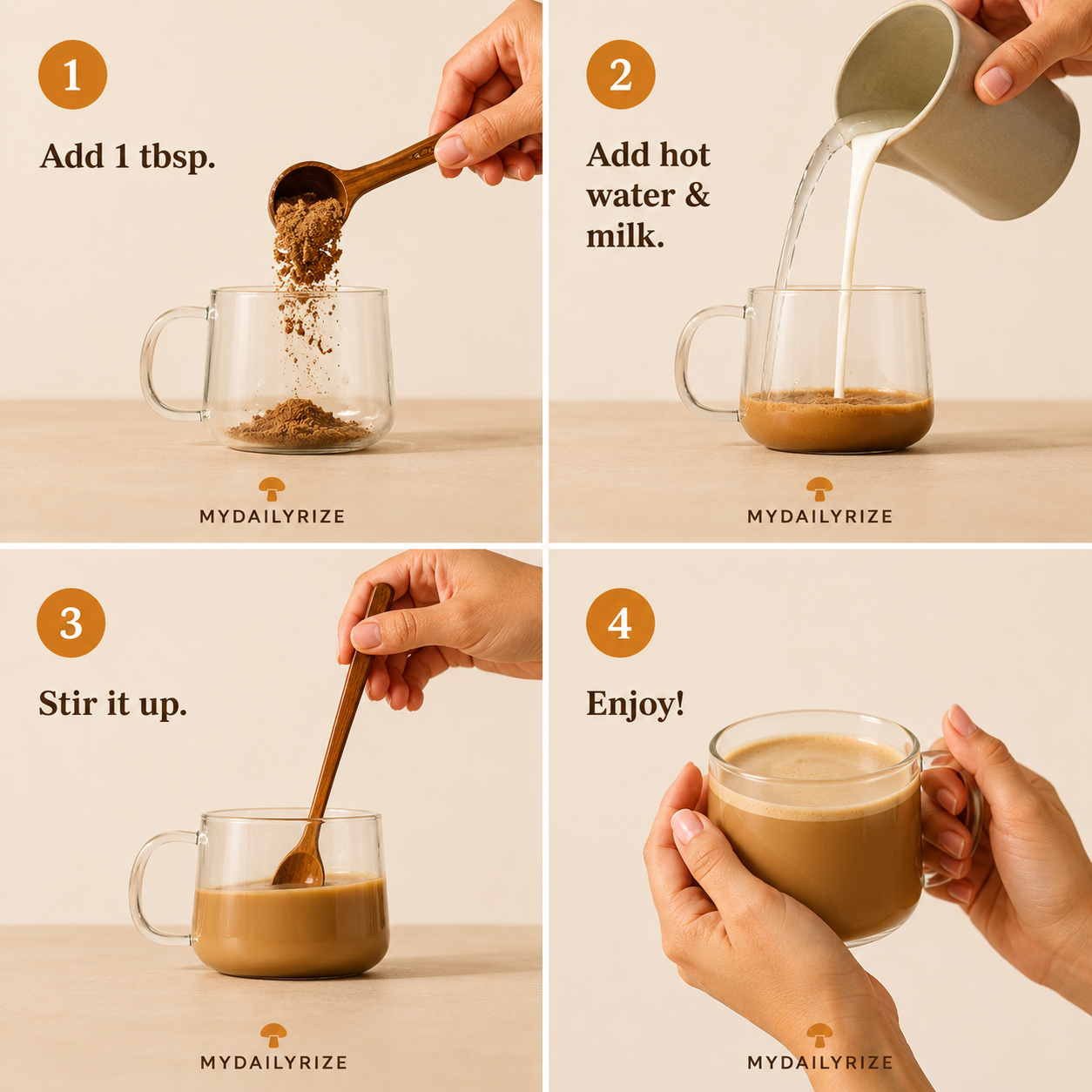 1

Add 1 tbsp.

MYDAILYRIZE

2

Add hot water & milk.

MYDAILYRIZE

3

Stir it up.

MYDAILYRIZE

4

Enjoy!

MYDAILYRIZE